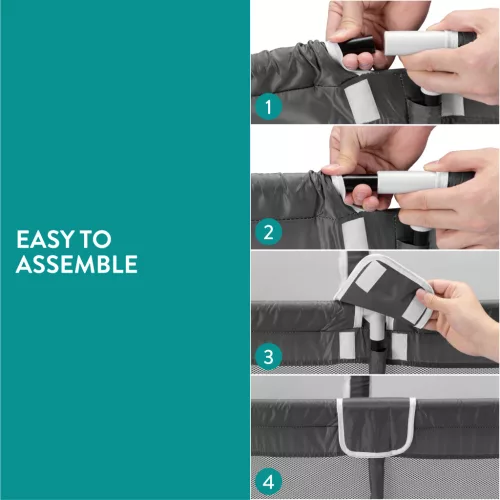 EASY TO ASSEMBLE

1

2

3

4